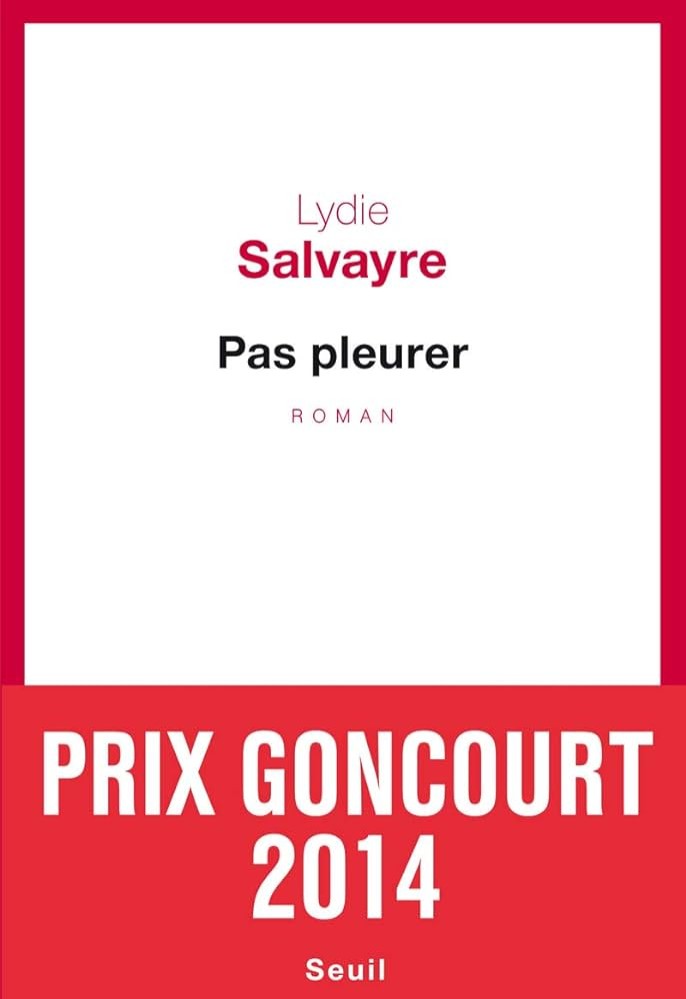 Lydie
Salvayre

Pas pleurer

ROMAN

PRIX GONCOURT
2014

Seuil